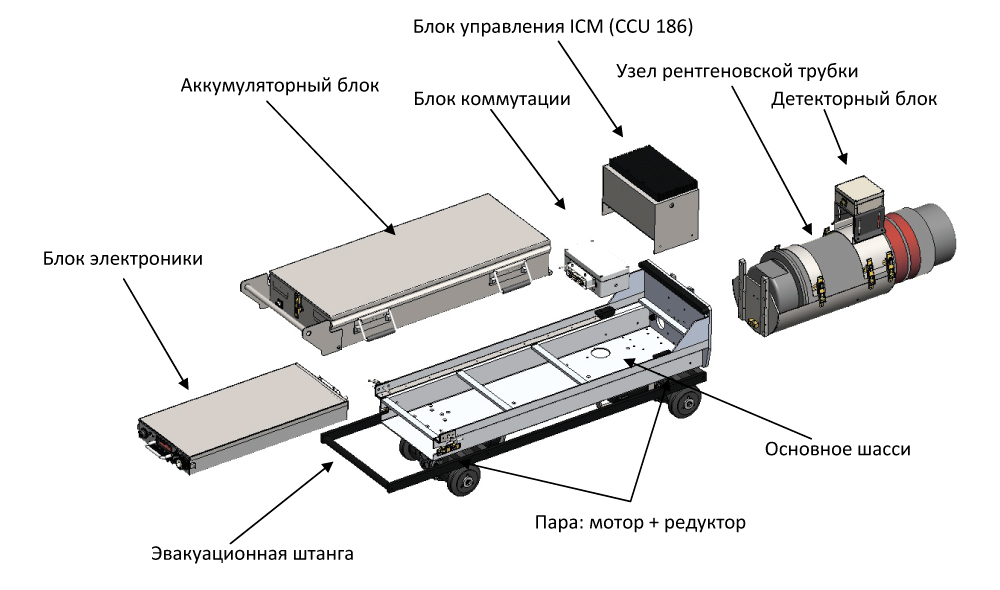 Блок управления ICM (CCU 186)

Узел рентгеновской трубки

Аккумуляторный блок

Блок коммутации

Детекторный блок

Блок электроники

Основное шасси

Пара: мотор + редуктор

Эвакуационная штанга